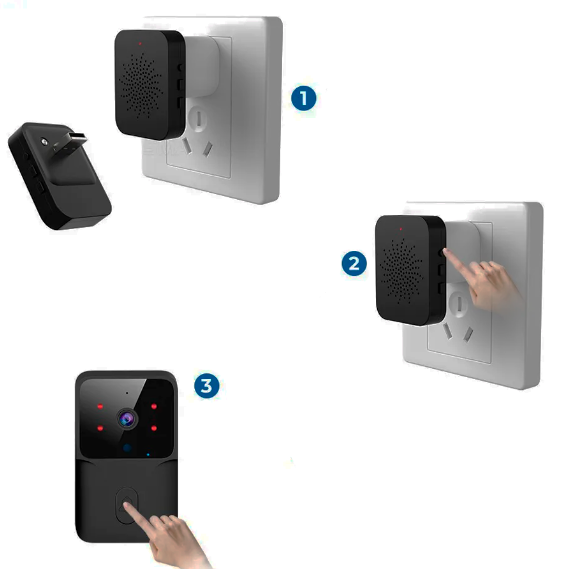 1

2

3