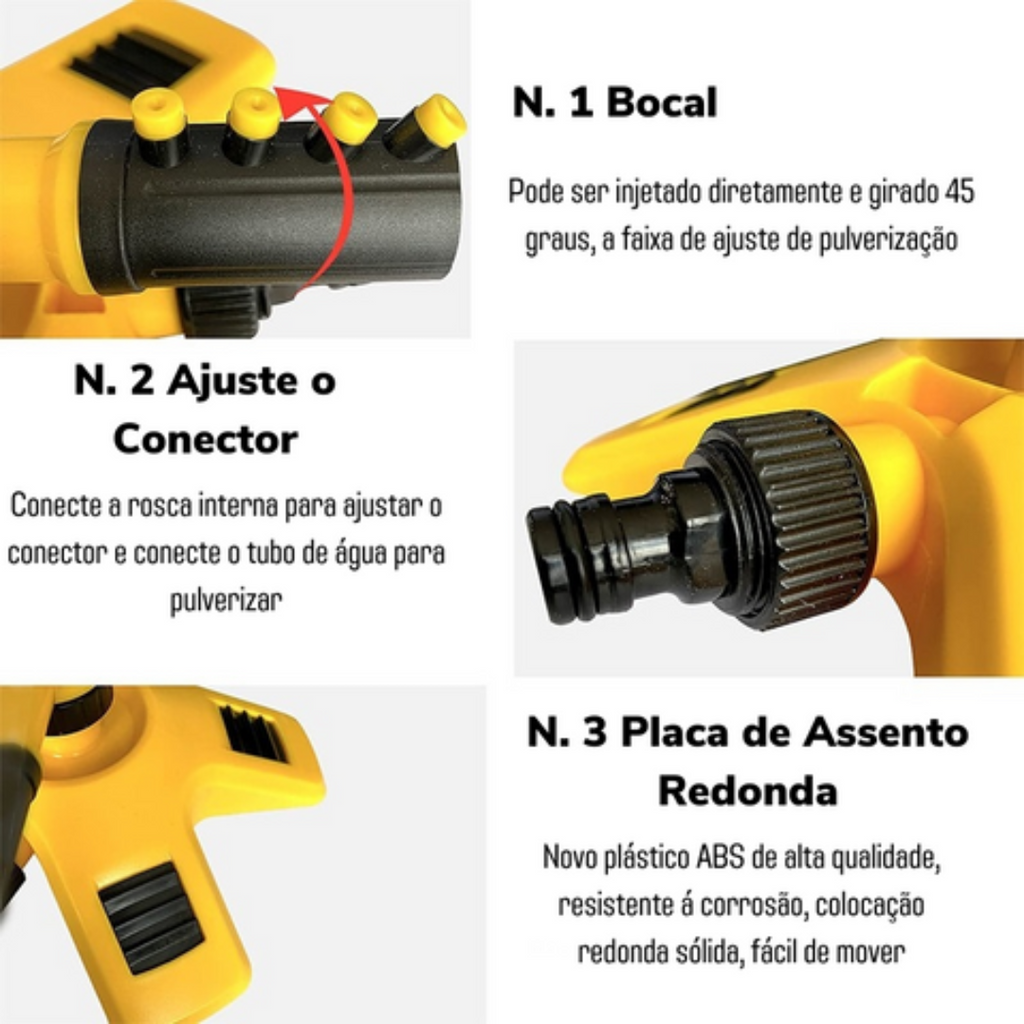 N. 1 Bocal

Pode ser injetado diretamente e girado 45 graus, a faixa de ajuste de pulverização

N. 2 Ajuste o Conector

Conecte a rosca interna para ajustar o conector e conecte o tubo de água para pulverizar

N. 3 Placa de Assento Redonda

Novo plástico ABS de alta qualidade, resistente á corrosão, colocação redonda sólida, fácil de mover